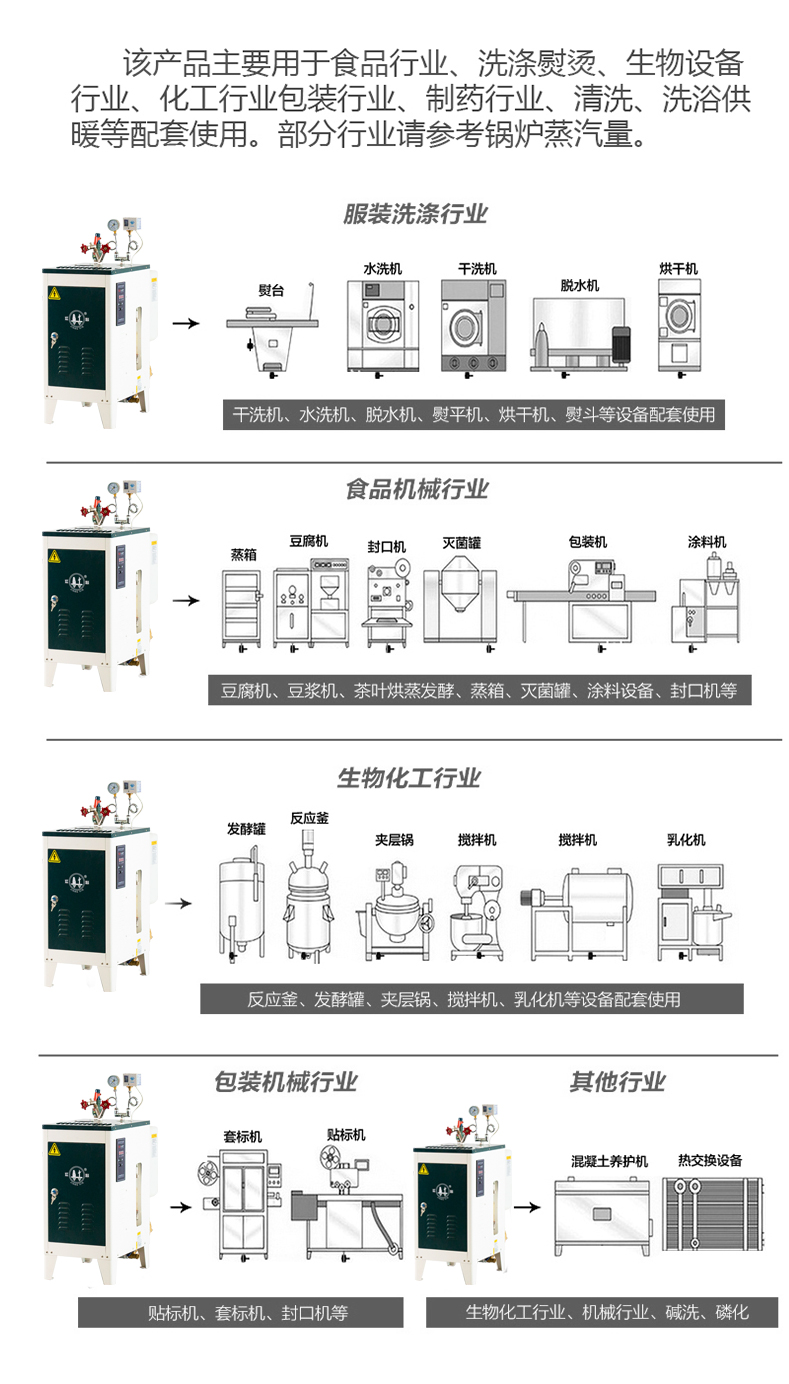 该产品主要用于食品行业、洗涤熨烫、生物设备行业、化工行业包装行业、制药行业、清洗、洗浴供暖等配套使用。部分行业请参考锅炉蒸汽量。

服装洗涤行业

熨台 水洗机 干洗机 脱水机 烘干机

干洗机、水洗机、脱水机、熨平机、烘干机、熨斗等设备配套使用

食品机械行业

蒸箱 豆腐机 封口机 灭菌罐 包装机 涂料机

豆腐机、豆浆机、茶叶烘蒸发酵、蒸箱、灭菌罐、涂料设备、封口机等

生物化工行业

发酵罐 反应釜 夹层锅 搅拌机 搅拌机 乳化机

反应釜、发酵罐、夹层锅、搅拌机、乳化机等设备配套使用

包装机械行业

套标机 贴标机

贴标机、套标机、封口机等

其他行业

混凝土养护机 热交换设备

生物化工行业、机械行业、碱洗、磷化