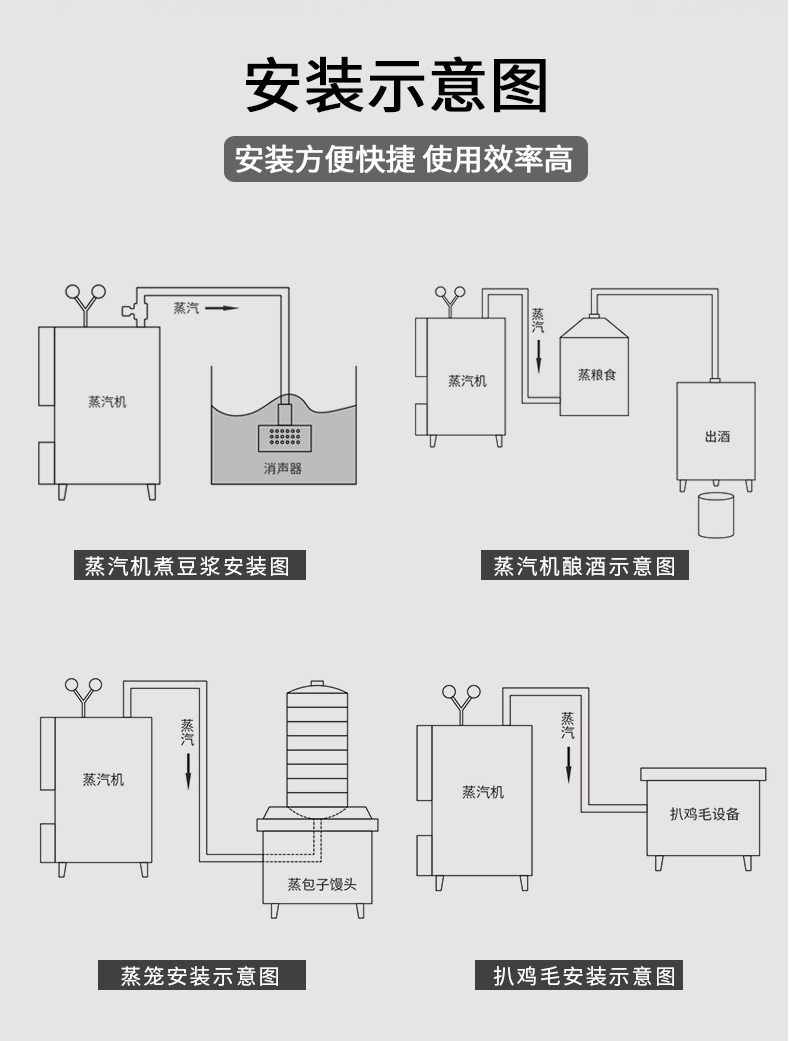 安装示意图

安装方便快捷 使用效率高

蒸汽

蒸汽机

消声器

蒸汽机煮豆浆安装图

蒸汽

蒸汽机

蒸粮食

出酒

蒸汽机酿酒示意图

蒸汽

蒸汽机

蒸包子馒头

蒸笼安装示意图

蒸汽

蒸汽机

扒鸡毛设备

扒鸡毛安装示意图