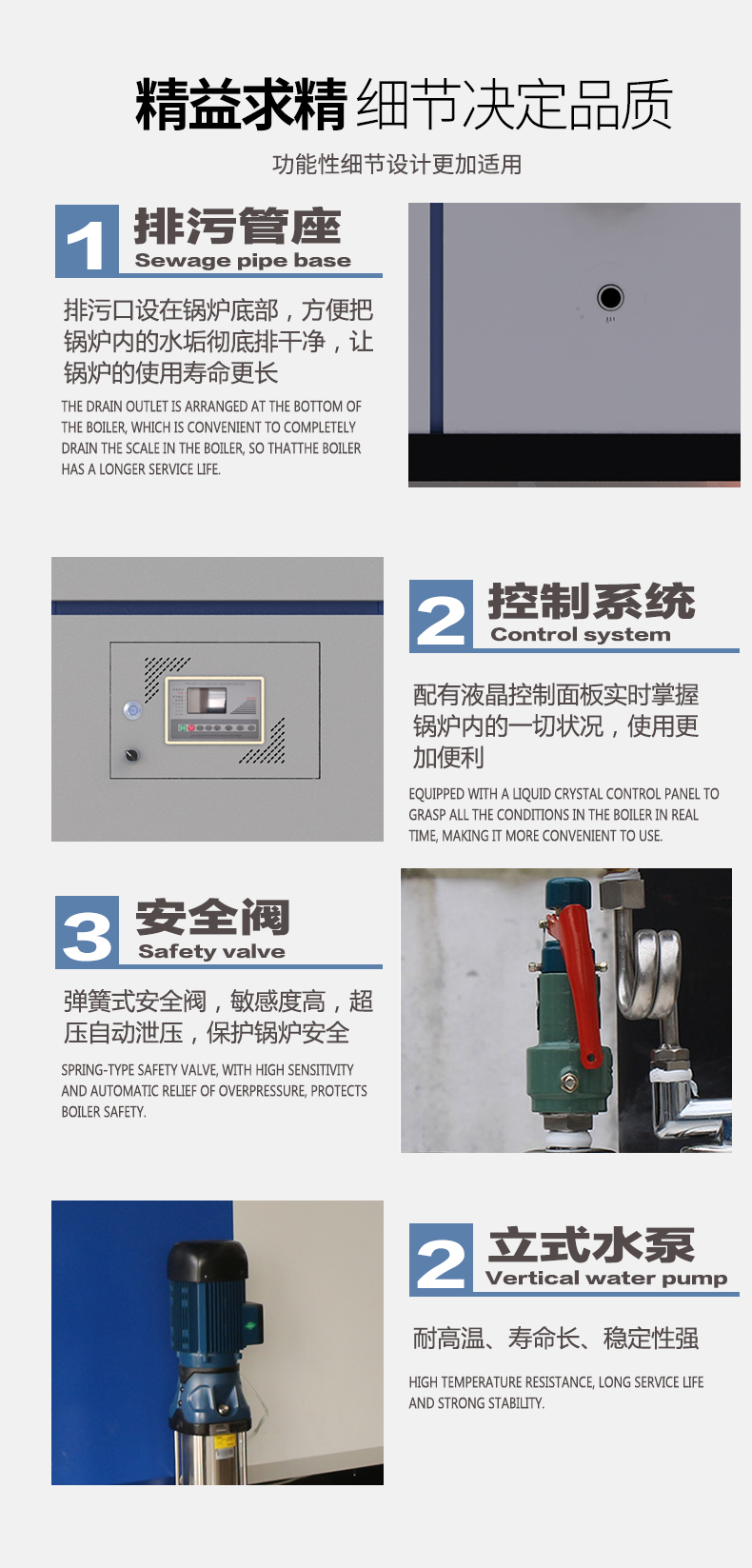 精益求精 细节决定品质

功能性细节设计更加适用

1 排污管座
Sewage pipe base

排污口设在锅炉底部，方便把锅炉内的水垢彻底排干净，让锅炉的使用寿命更长

THE DRAIN OUTLET IS ARRANGED AT THE BOTTOM OF THE BOILER, WHICH IS CONVENIENT TO COMPLETELY DRAIN THE SCALE IN THE BOILER, SO THATTHE BOILER HAS A LONGER SERVICE LIFE.

2 控制系统
Control system

配有液晶控制面板实时掌握锅炉内的一切状况，使用更加便利

EQUIPPED WITH A LIQUID CRYSTAL CONTROL PANEL TO GRASP ALL THE CONDITIONS IN THE BOILER IN REAL TIME, MAKING IT MORE CONVENIENT TO USE.

3 安全阀
Safety valve

弹簧式安全阀，敏感度高，超压自动泄压，保护锅炉安全

SPRING-TYPE SAFETY VALVE, WITH HIGH SENSITIVITY AND AUTOMATIC RELIEF OF OVERPRESSURE, PROTECTS BOILER SAFETY.

2 立式水泵
Vertical water pump

耐高温、寿命长、稳定性强

HIGH TEMPERATURE RESISTANCE, LONG SERVICE LIFE AND STRONG STABILITY.